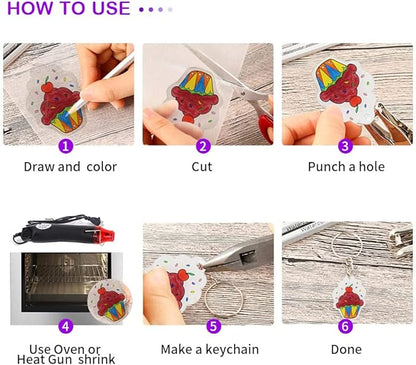 HOW TO USE

1
Draw and color

2
Cut

3
Punch a hole

4
Use Oven or Heat Gun shrink

5
Make a keychain

6
Done