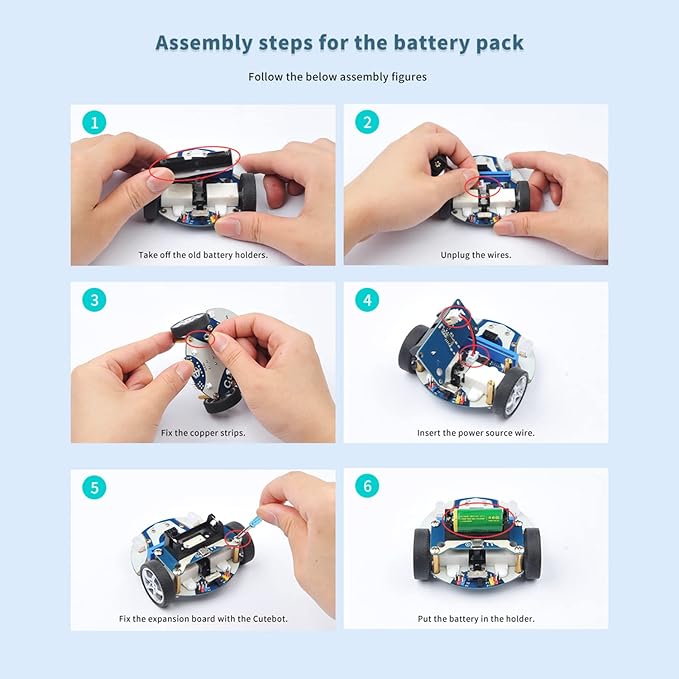 Assembly steps for the battery pack

Follow the below assembly figures

1

Take off the old battery holders.

2

Unplug the wires.

3

Fix the copper strips.

4

Insert the power source wire.

5

Fix the expansion board with the Cutebot.

6

Put the battery in the holder.