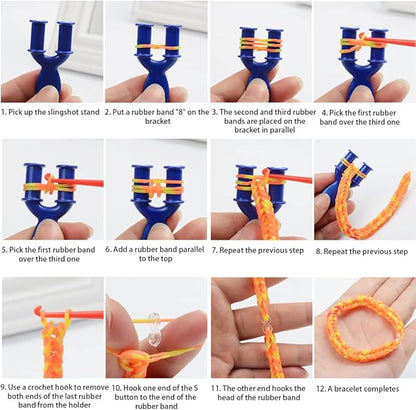 1. Pick up the slingshot stand

2. Put a rubber band "8" on the bracket

3. The second and third rubber bands are placed on the bracket in parallel

4. Pick the first rubber band over the third one

5. Pick the first rubber band over the third one

6. Add a rubber band parallel to the top

7. Repeat the previous step

8. Repeat the previous step

9. Use a crochet hook to remove both ends of the last rubber band from the holder

10. Hook one end of the S button to the end of the rubber band

11. The other end hooks the head of the rubber band

12. A bracelet completes