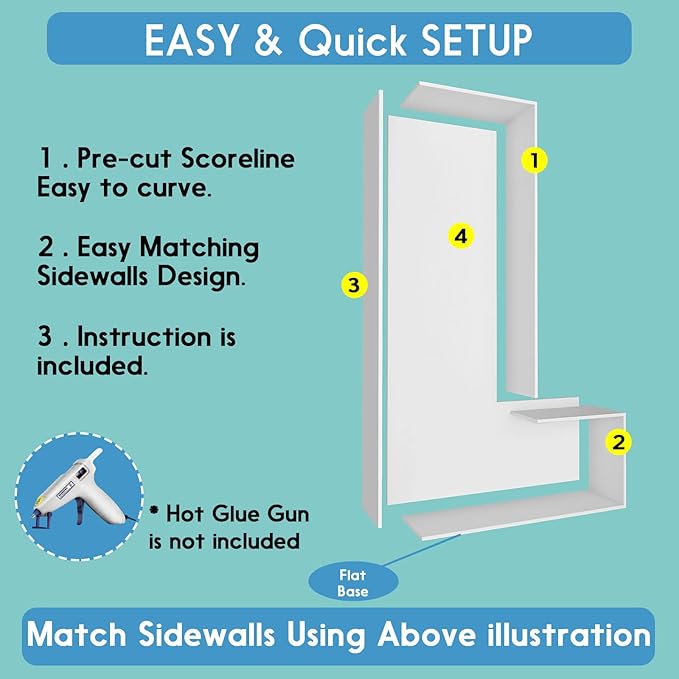 EASY & Quick SETUP

1 . Pre-cut Scoreline Easy to curve.

2 . Easy Matching Sidewalls Design.

3 . Instruction is included.

1

4

3

2

* Hot Glue Gun is not included

Flat Base

Match Sidewalls Using Above illustration