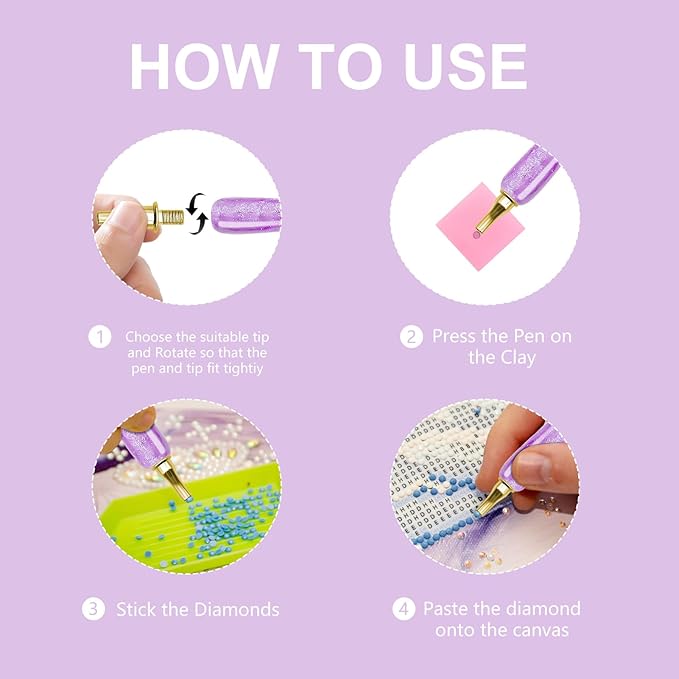 HOW TO USE

1 Choose the suitable tip and Rotate so that the pen and tip fit tightiy

2 Press the Pen on the Clay

3 Stick the Diamonds

4 Paste the diamond onto the canvas