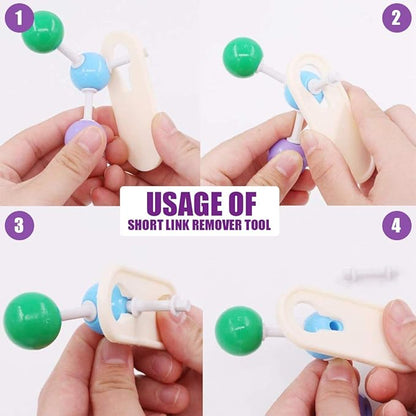 1

2

USAGE OF
SHORT LINK REMOVER TOOL

3

4