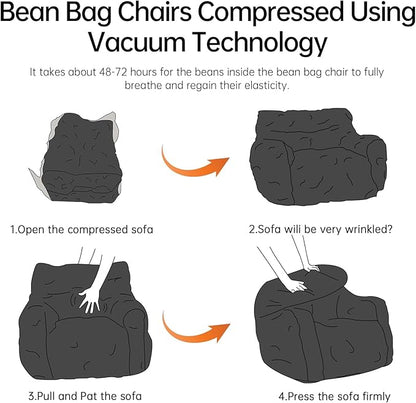 Bean Bag Chairs Compressed Using Vacuum Technology

It takes about 48-72 hours for the beans inside the bean bag chair to fully breathe and regain their elasticity.

1.Open the compressed sofa

2.Sofa wili be very wrinkled?

3.Pull and Pat the sofa

4.Press the sofa firmly