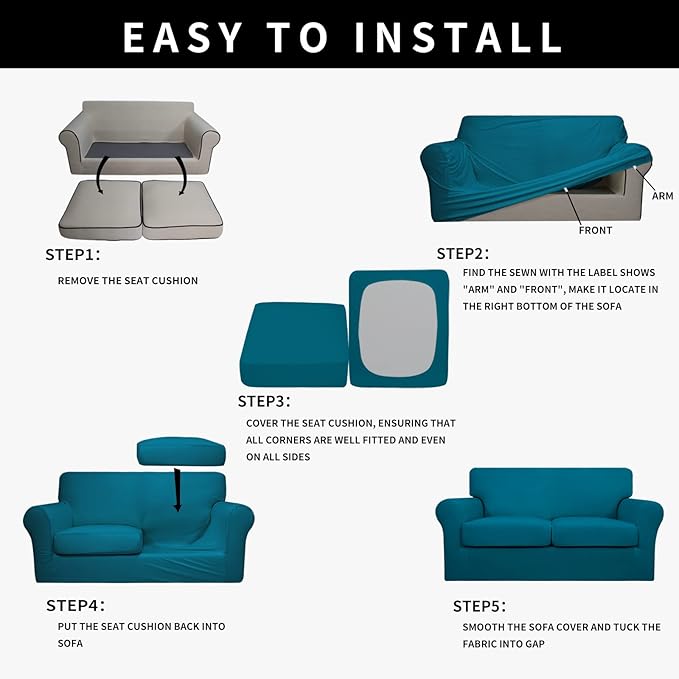 EASY TO INSTALL

STEP1:

REMOVE THE SEAT CUSHION

ARM

FRONT

STEP2:

FIND THE SEWN WITH THE LABEL SHOWS "ARM" AND "FRONT", MAKE IT LOCATE IN THE RIGHT BOTTOM OF THE SOFA

STEP3:

COVER THE SEAT CUSHION, ENSURING THAT ALL CORNERS ARE WELL FITTED AND EVEN ON ALL SIDES

STEP4:

PUT THE SEAT CUSHION BACK INTO SOFA

STEP5:

SMOOTH THE SOFA COVER AND TUCK THE FABRIC INTO GAP