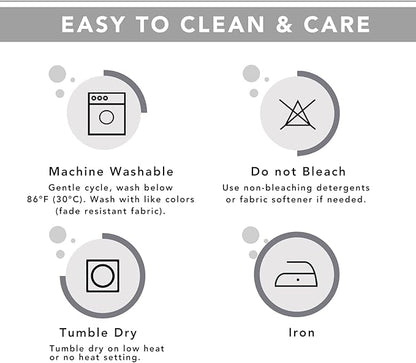 EASY TO CLEAN & CARE

Machine Washable

Gentle cycle, wash below 86°F (30°C). Wash with like colors (fade resistant fabric).

Do not Bleach

Use non-bleaching detergents or fabric softener if needed.

Tumble Dry

Tumble dry on low heat or no heat setting.

Iron