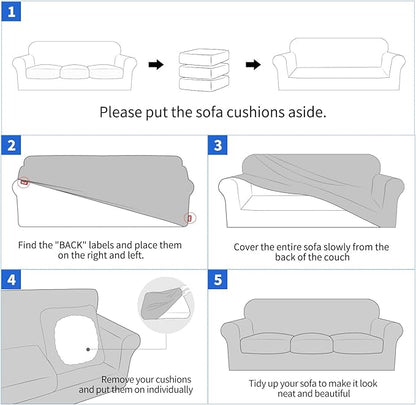 1

Please put the sofa cushions aside.

2

Find the "BACK" labels and place them on the right and left.

3

Cover the entire sofa slowly from the back of the couch

4

Remove your cushions and put them on individually

5

Tidy up your sofa to make it look neat and beautiful