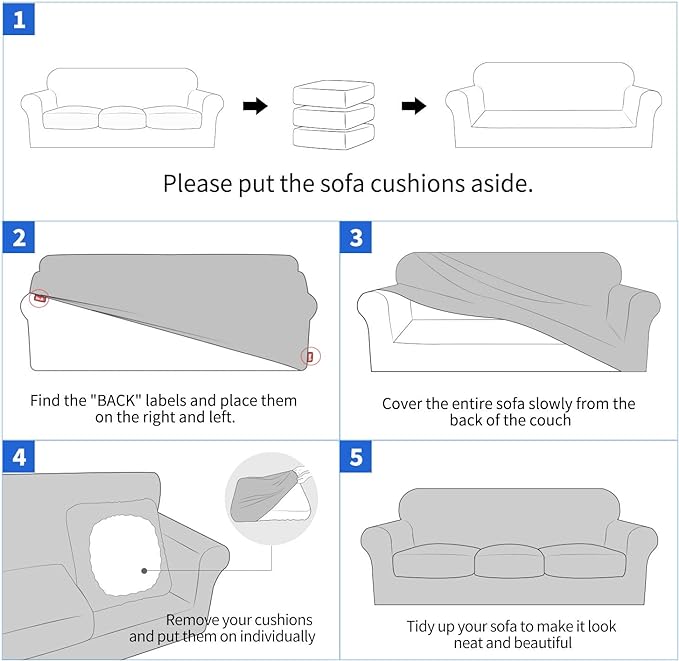 1

Please put the sofa cushions aside.

2

Find the "BACK" labels and place them on the right and left.

3

Cover the entire sofa slowly from the back of the couch

4

Remove your cushions and put them on individually

5

Tidy up your sofa to make it look neat and beautiful