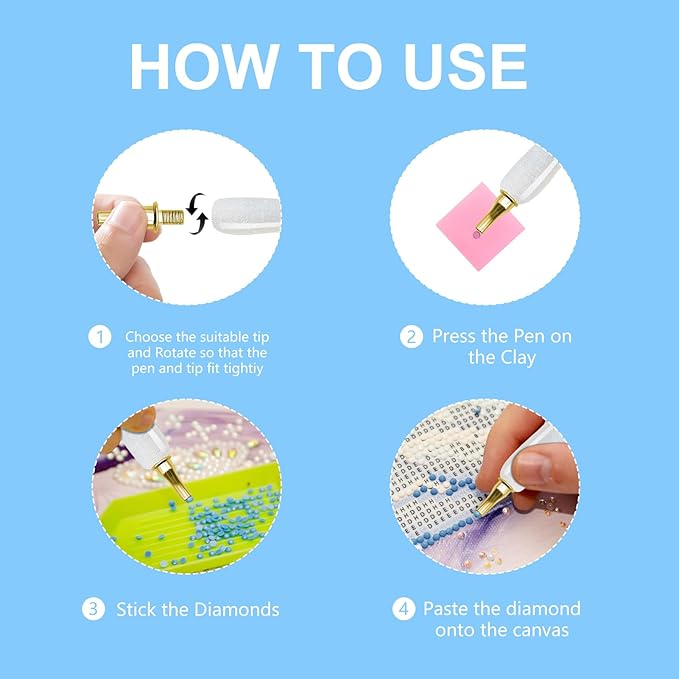 HOW TO USE

1 Choose the suitable tip and Rotate so that the pen and tip fit tightiy

2 Press the Pen on the Clay

3 Stick the Diamonds

4 Paste the diamond onto the canvas