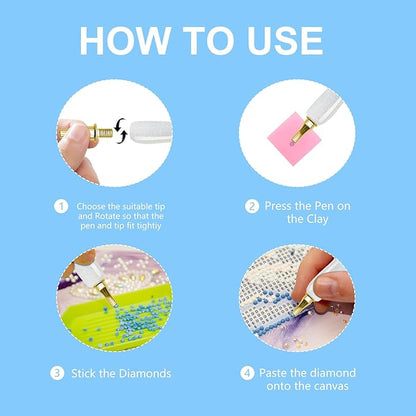 HOW TO USE

1 Choose the suitable tip and Rotate so that the pen and tip fit tightiy

2 Press the Pen on the Clay

3 Stick the Diamonds

4 Paste the diamond onto the canvas