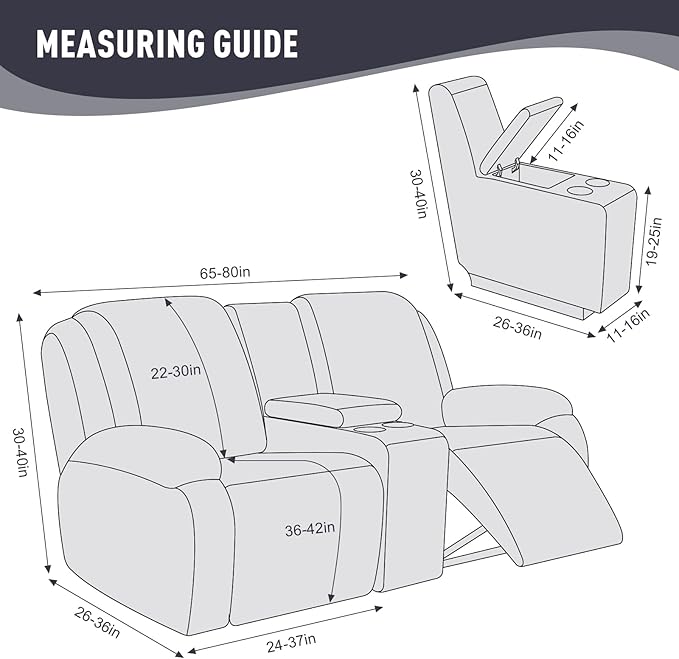 MEASURING GUIDE

30-40in

11-16in

19-25in

26-36in

11-16in

65-80in

22-30in

30-40in

36-42in

26-36in

24-37in