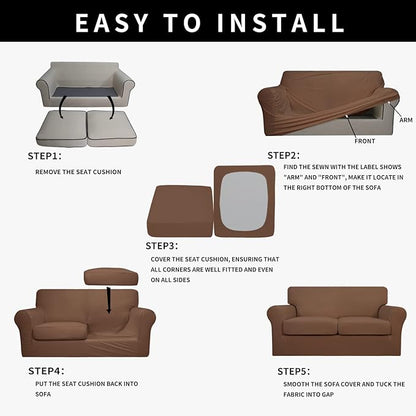 EASY TO INSTALL

STEP1:

REMOVE THE SEAT CUSHION

ARM

FRONT

STEP2:

FIND THE SEWN WITH THE LABEL SHOWS "ARM" AND "FRONT", MAKE IT LOCATE IN THE RIGHT BOTTOM OF THE SOFA

STEP3:

COVER THE SEAT CUSHION, ENSURING THAT ALL CORNERS ARE WELL FITTED AND EVEN ON ALL SIDES

STEP4:

PUT THE SEAT CUSHION BACK INTO SOFA

STEP5:

SMOOTH THE SOFA COVER AND TUCK THE FABRIC INTO GAP