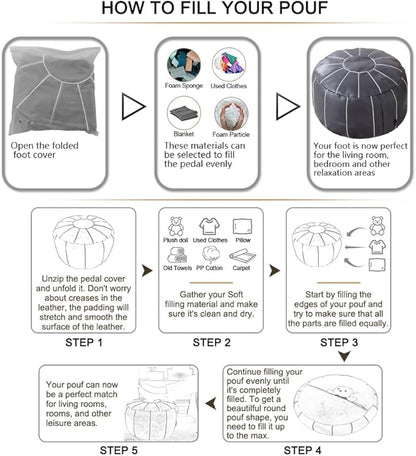 HOW TO FILL YOUR POUF

Open the folded foot cover

Foam Sponge
Used Clothes
Blanket
Foam Particle

These materials can be selected to fill the pedal evenly

Your foot is now perfect for the living room, bedroom and other relaxation areas

Unzip the pedal cover and unfold it. Don't worry about creases in the leather, the padding will stretch and smooth the surface of the leather.

STEP 1

Plush doll
Used Clothes
Pillow
Old Towels
PP Cotton
Carpet

Gather your Soft filling material and make sure it's clean and dry.

STEP 2

Start by filling the edges of your pouf and try to make sure that all the parts are filled equally.

STEP 3

Continue filling your pouf evenly until it's completely filled. To get a beautiful round pouf shape, you need to fill it up to the max.

STEP 4

Your pouf can now be a perfect match for living rooms, rooms, and other leisure areas.

STEP 5