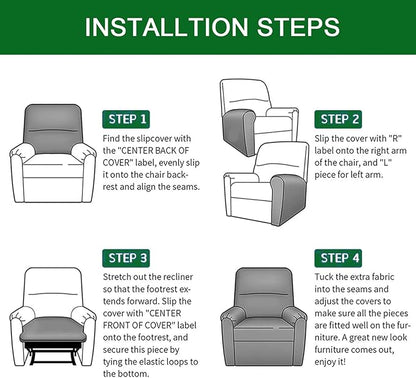 INSTALLTION STEPS

STEP 1

Find the slipcover with the "CENTER BACK OF COVER" label, evenly slip it onto the chair backrest and align the seams.

STEP 2

Slip the cover with "R" label onto the right arm of the chair, and "L" piece for left arm.

STEP 3

Stretch out the recliner so that the footrest extends forward. Slip the cover with "CENTER FRONT OF COVER" label onto the footrest, and secure this piece by tying the elastic loops to the bottom.

STEP 4

Tuck the extra fabric into the seams and adjust the covers to make sure all the pieces are fitted well on the furniture. A great new look furniture comes out, enjoy it!