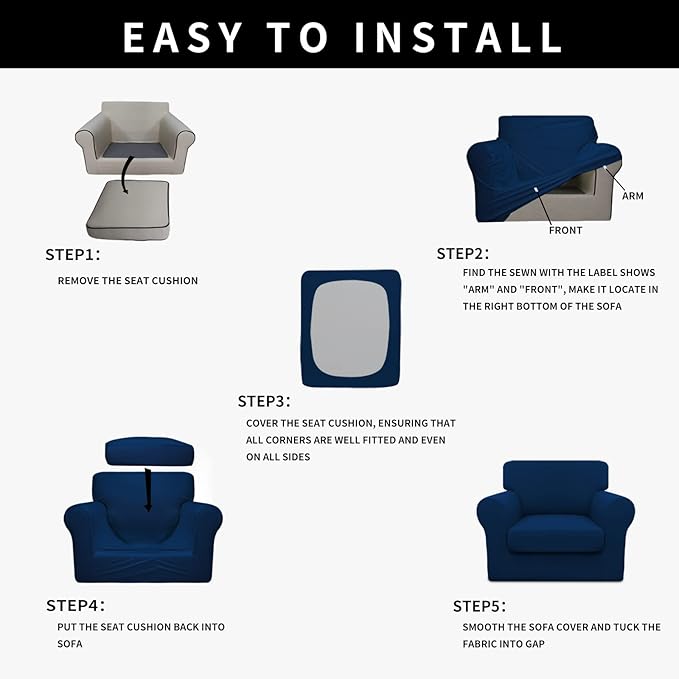 EASY TO INSTALL

STEP1:

REMOVE THE SEAT CUSHION

ARM

FRONT

STEP2:

FIND THE SEWN WITH THE LABEL SHOWS "ARM" AND "FRONT", MAKE IT LOCATE IN THE RIGHT BOTTOM OF THE SOFA

STEP3:

COVER THE SEAT CUSHION, ENSURING THAT ALL CORNERS ARE WELL FITTED AND EVEN ON ALL SIDES

STEP4:

PUT THE SEAT CUSHION BACK INTO SOFA

STEP5:

SMOOTH THE SOFA COVER AND TUCK THE FABRIC INTO GAP