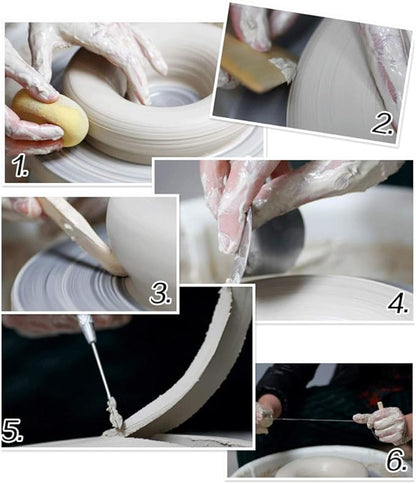 1.

2.

3.

4.

5.

6.