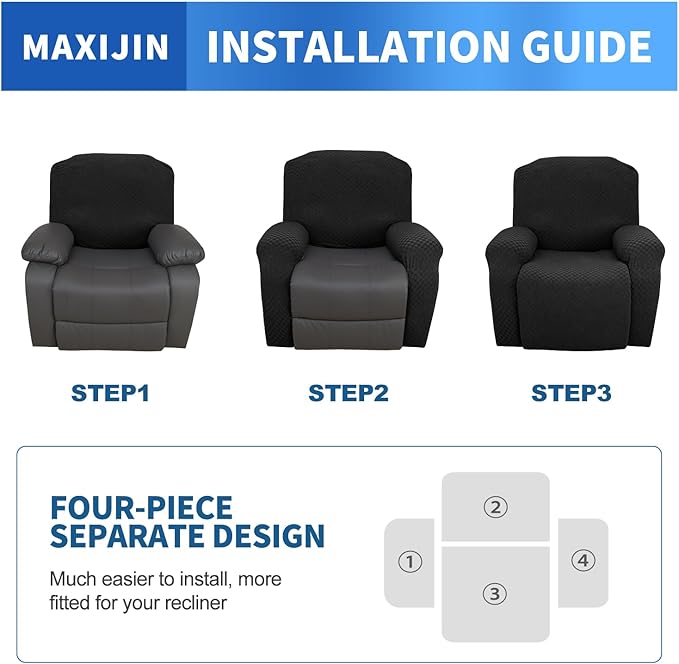 MAXIJIN INSTALLATION GUIDE

STEP1 STEP2 STEP3

FOUR-PIECE SEPARATE DESIGN

Much easier to install, more fitted for your recliner

②
①
③
④