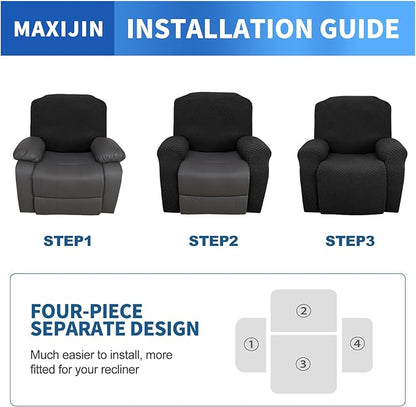 MAXIJIN INSTALLATION GUIDE

STEP1

STEP2

STEP3

FOUR-PIECE SEPARATE DESIGN

Much easier to install, more fitted for your recliner

②

①

③

④