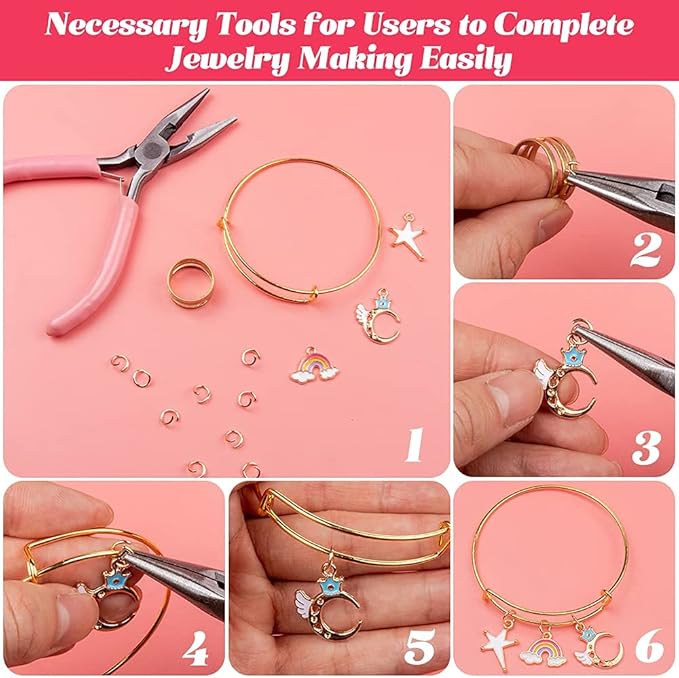 Necessary Tools for Users to Complete Jewelry Making Easily

1

2

3

4

5

6