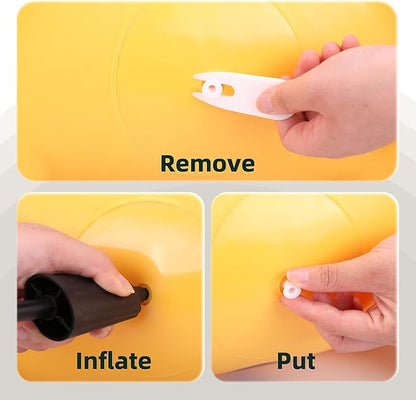 Remove

Inflate

Put