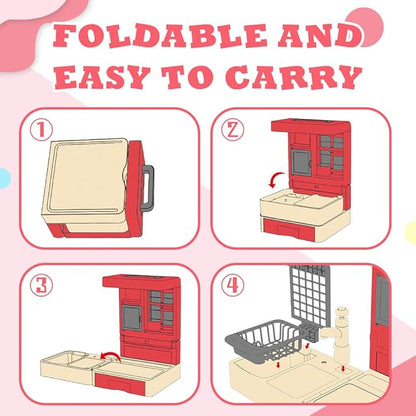 FOLDABLE AND EASY TO CARRY

1

2

3

4