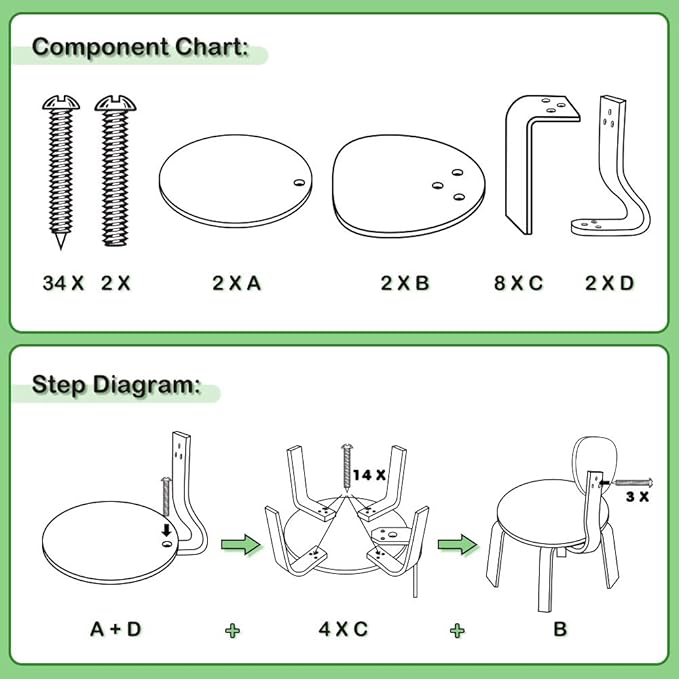 Component Chart:

34 X 2 X 2 X A 2 X B 8 X C 2 X D

Step Diagram:

14 X

3 X

A + D + 4 X C + B