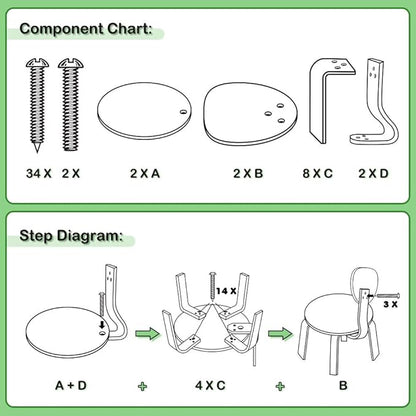 Component Chart:

34 X 2 X 2 X A 2 X B 8 X C 2 X D

Step Diagram:

14 X

3 X

A + D + 4 X C + B