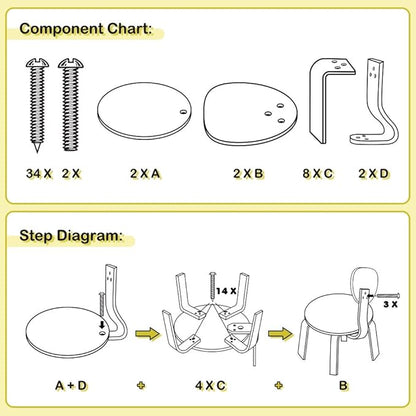 Component Chart:

34 X 2 X 2 X A 2 X B 8 X C 2 X D

Step Diagram:

14 X

3 X

A + D + 4 X C + B