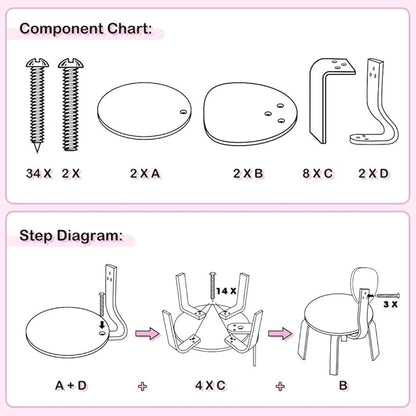 Component Chart:

34 X 2 X 2 X A 2 X B 8 X C 2 X D

Step Diagram:

14 X

3 X

A + D + 4 X C + B