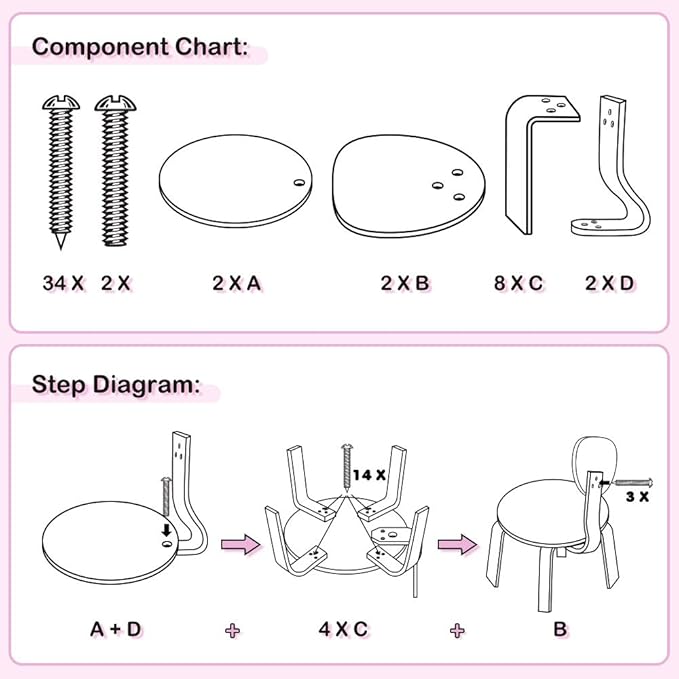 Component Chart:

34 X 2 X 2 X A 2 X B 8 X C 2 X D

Step Diagram:

14 X

3 X

A + D + 4 X C + B