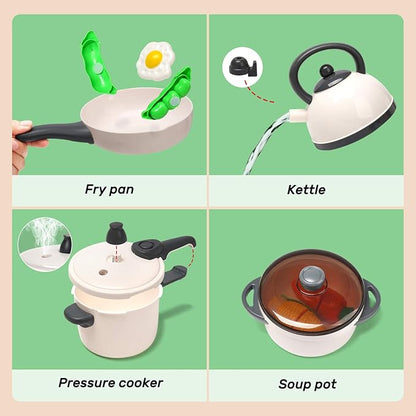 Fry pan

Kettle

Pressure cooker

Soup pot