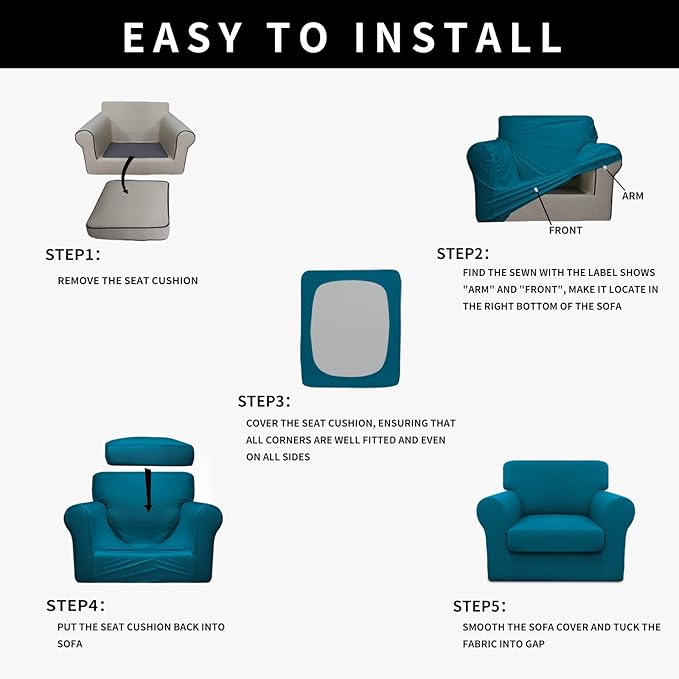 EASY TO INSTALL

STEP1:

REMOVE THE SEAT CUSHION

ARM

FRONT

STEP2:

FIND THE SEWN WITH THE LABEL SHOWS "ARM" AND "FRONT", MAKE IT LOCATE IN THE RIGHT BOTTOM OF THE SOFA

STEP3:

COVER THE SEAT CUSHION, ENSURING THAT ALL CORNERS ARE WELL FITTED AND EVEN ON ALL SIDES

STEP4:

PUT THE SEAT CUSHION BACK INTO SOFA

STEP5:

SMOOTH THE SOFA COVER AND TUCK THE FABRIC INTO GAP