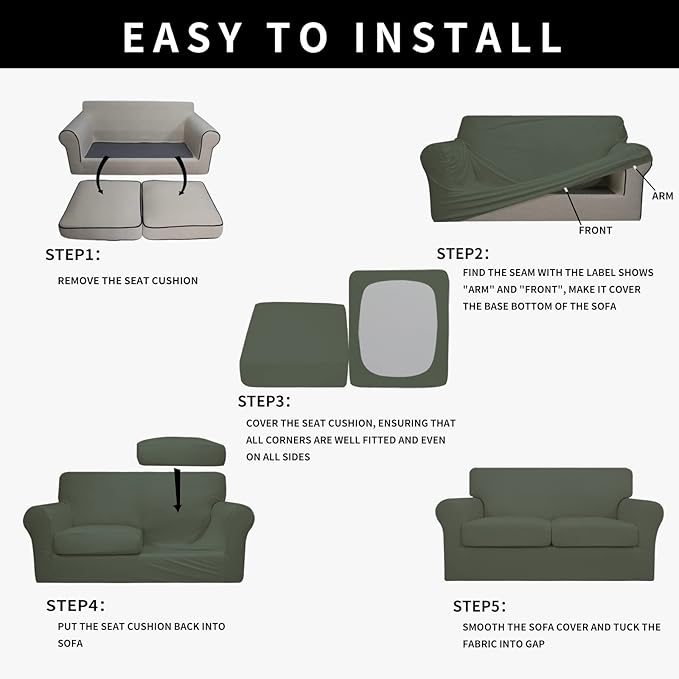 EASY TO INSTALL

STEP1:

REMOVE THE SEAT CUSHION

ARM

FRONT

STEP2:

FIND THE SEAM WITH THE LABEL SHOWS "ARM" AND "FRONT", MAKE IT COVER THE BASE BOTTOM OF THE SOFA

STEP3:

COVER THE SEAT CUSHION, ENSURING THAT ALL CORNERS ARE WELL FITTED AND EVEN ON ALL SIDES

STEP4:

PUT THE SEAT CUSHION BACK INTO SOFA

STEP5:

SMOOTH THE SOFA COVER AND TUCK THE FABRIC INTO GAP