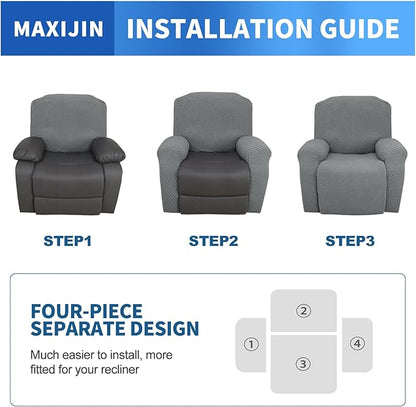 MAXIJIN INSTALLATION GUIDE

STEP1

STEP2

STEP3

FOUR-PIECE SEPARATE DESIGN

Much easier to install, more fitted for your recliner

②

①

③

④