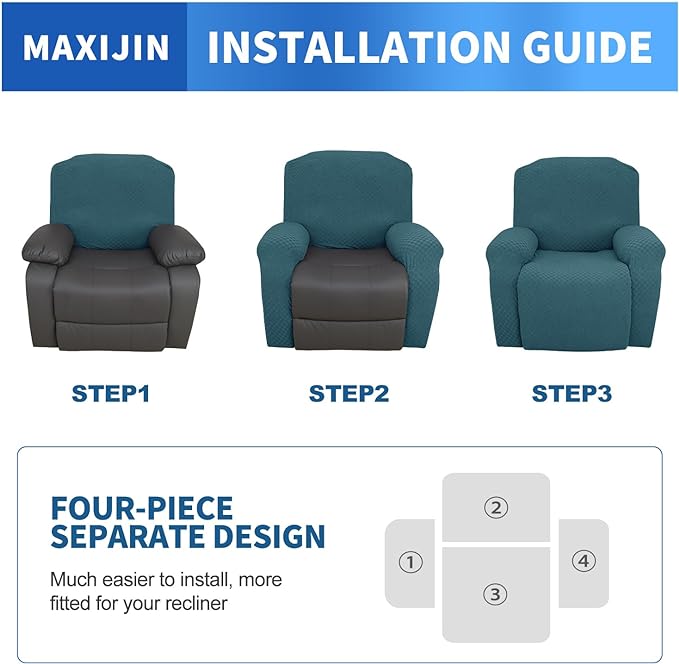 MAXIJIN INSTALLATION GUIDE

STEP1

STEP2

STEP3

FOUR-PIECE SEPARATE DESIGN

Much easier to install, more fitted for your recliner

②

①

③

④