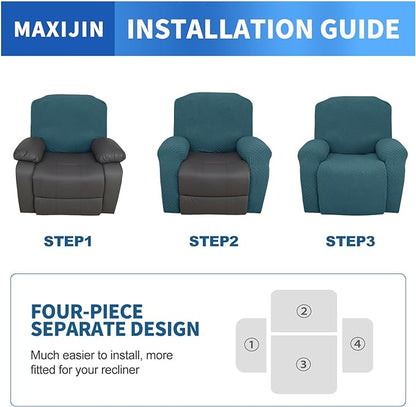 MAXIJIN INSTALLATION GUIDE

STEP1

STEP2

STEP3

FOUR-PIECE SEPARATE DESIGN

Much easier to install, more fitted for your recliner

②

①

③

④