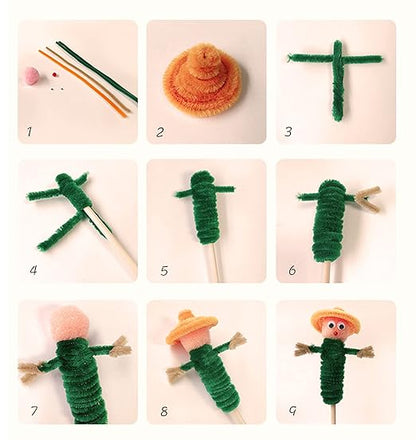 1

2

3

4

5

6

7

8

9