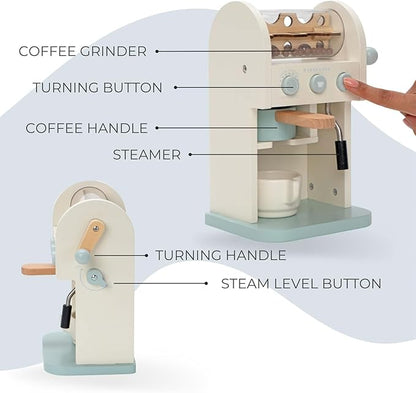 COFFEE GRINDER

TURNING BUTTON

COFFEE HANDLE

STEAMER

TURNING HANDLE

STEAM LEVEL BUTTON