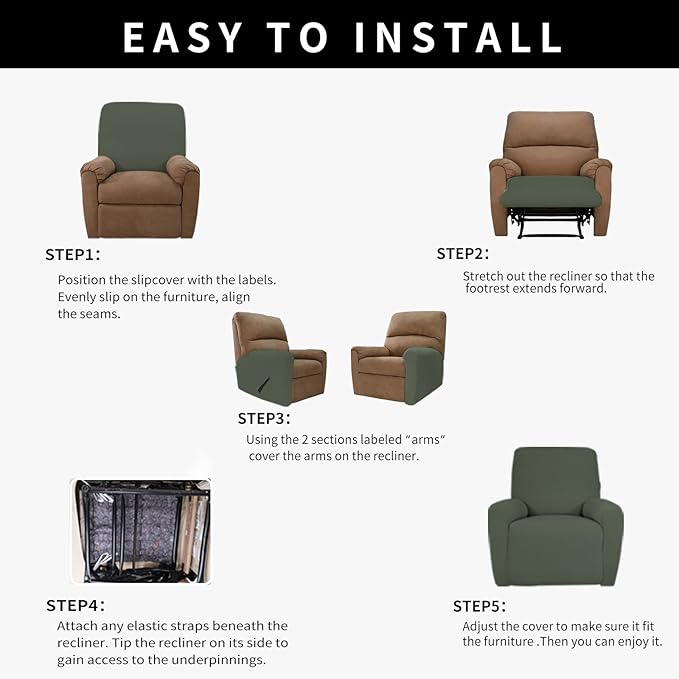 EASY TO INSTALL

STEP1:
Position the slipcover with the labels. Evenly slip on the furniture, align the seams.

STEP2:
Stretch out the recliner so that the footrest extends forward.

STEP3:
Using the 2 sections labeled "arms" cover the arms on the recliner.

STEP4:
Attach any elastic straps beneath the recliner. Tip the recliner on its side to gain access to the underpinnings.

STEP5:
Adjust the cover to make sure it fit the furniture .Then you can enjoy it.