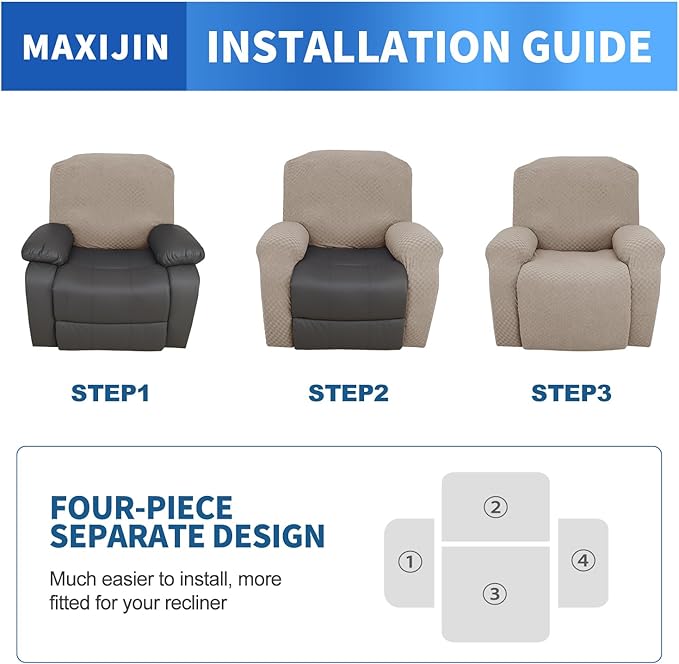 MAXIJIN INSTALLATION GUIDE

STEP1

STEP2

STEP3

FOUR-PIECE SEPARATE DESIGN

Much easier to install, more fitted for your recliner

②

①

③

④