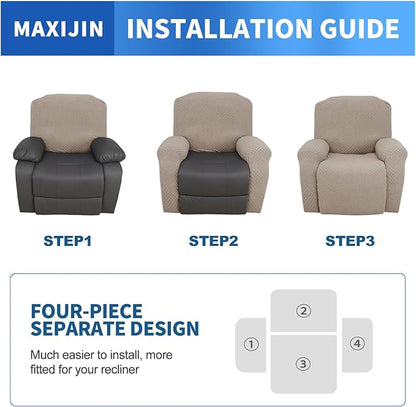 MAXIJIN INSTALLATION GUIDE

STEP1

STEP2

STEP3

FOUR-PIECE SEPARATE DESIGN

Much easier to install, more fitted for your recliner

②

①

③

④