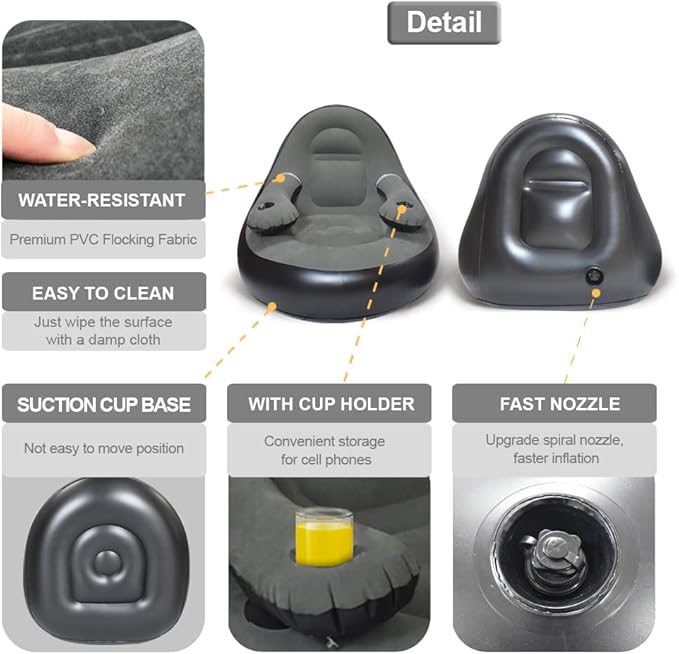 Detail

WATER-RESISTANT

Premium PVC Flocking Fabric

EASY TO CLEAN

Just wipe the surface with a damp cloth

SUCTION CUP BASE

Not easy to move position

WITH CUP HOLDER

Convenient storage for cell phones

FAST NOZZLE

Upgrade spiral nozzle, faster inflation