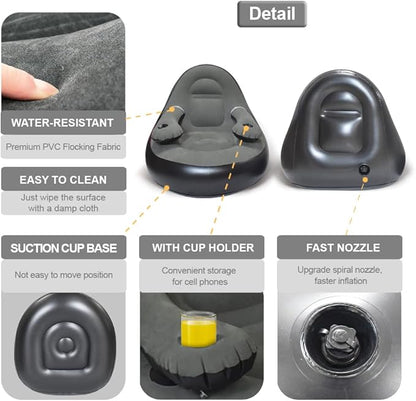 Detail

WATER-RESISTANT

Premium PVC Flocking Fabric

EASY TO CLEAN

Just wipe the surface with a damp cloth

SUCTION CUP BASE

Not easy to move position

WITH CUP HOLDER

Convenient storage for cell phones

FAST NOZZLE

Upgrade spiral nozzle, faster inflation