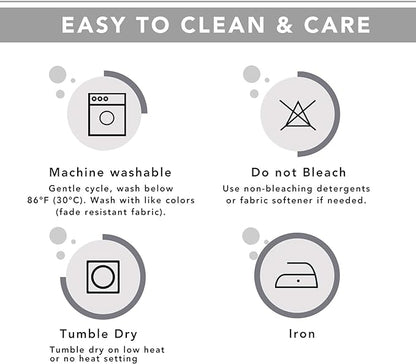 EASY TO CLEAN & CARE

Machine washable

Gentle cycle, wash below 86°F (30°C). Wash with like colors (fade resistant fabric).

Do not Bleach

Use non-bleaching detergents or fabric softener if needed.

Tumble Dry

Tumble dry on low heat or no heat setting

Iron