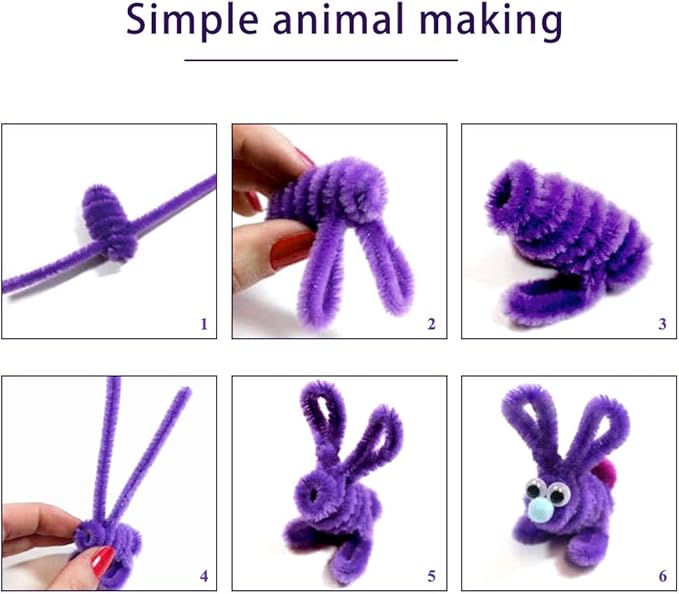 Simple animal making

1

2

3

4

5

6