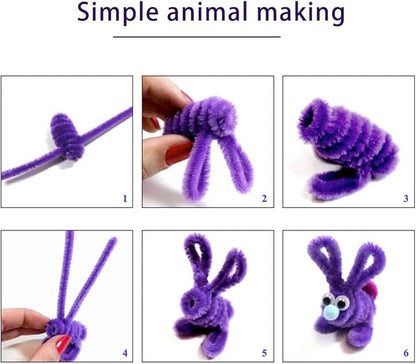 Simple animal making

1

2

3

4

5

6