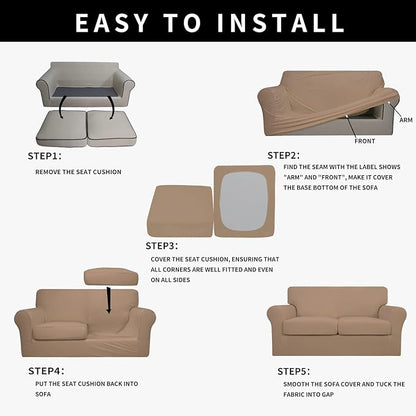 EASY TO INSTALL

STEP1:

REMOVE THE SEAT CUSHION

ARM

FRONT

STEP2:

FIND THE SEAM WITH THE LABEL SHOWS "ARM" AND "FRONT", MAKE IT COVER THE BASE BOTTOM OF THE SOFA

STEP3:

COVER THE SEAT CUSHION, ENSURING THAT ALL CORNERS ARE WELL FITTED AND EVEN ON ALL SIDES

STEP4:

PUT THE SEAT CUSHION BACK INTO SOFA

STEP5:

SMOOTH THE SOFA COVER AND TUCK THE FABRIC INTO GAP