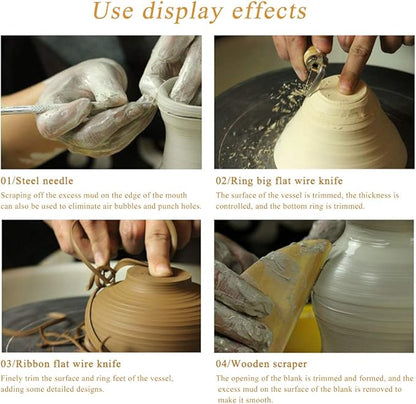 Use display effects

01/Steel needle

Scraping off the excess mud on the edge of the mouth can also be used to eliminate air bubbles and punch holes.

02/Ring big flat wire knife

The surface of the vessel is trimmed, the thickness is controlled, and the bottom ring is trimmed.

03/Ribbon flat wire knife

Finely trim the surface and ring feet of the vessel, adding some detailed designs.

04/Wooden scraper

The opening of the blank is trimmed and formed, and the excess mud on the surface of the blank is removed to make it smooth.