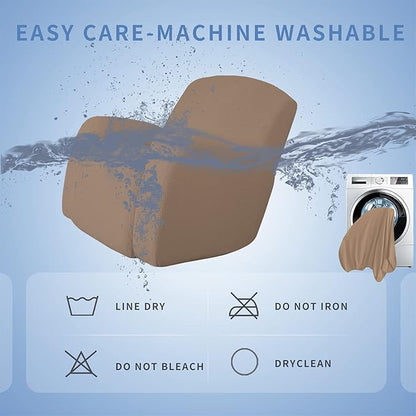 EASY CARE-MACHINE WASHABLE

LINE DRY

DO NOT IRON

DO NOT BLEACH

DRYCLEAN