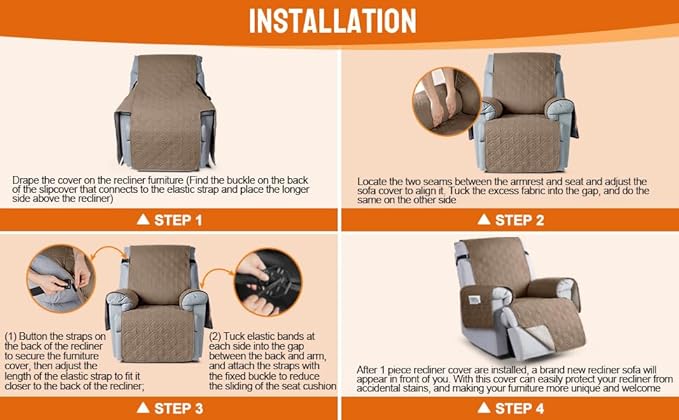 INSTALLATION

Drape the cover on the recliner furniture (Find the buckle on the back of the slipcover that connects to the elastic strap and place the longer side above the recliner)

▲ STEP 1

Locate the two seams between the armrest and seat and adjust the sofa cover to align it. Tuck the excess fabric into the gap, and do the same on the other side

▲ STEP 2

(1) Button the straps on the back of the recliner to secure the furniture cover; then adjust the length of the elastic strap to fit it closer to the back of the recliner;

(2) Tuck elastic bands at each side into the gap between the back and arm, and attach the straps with the fixed buckle to reduce the sliding of the seat cushion

▲ STEP 3

After 1 piece recliner cover are installed, a brand new recliner sofa will appear in front of you. With this cover can easily protect your recliner from accidental stains, and making your furniture more unique and welcome

▲ STEP 4