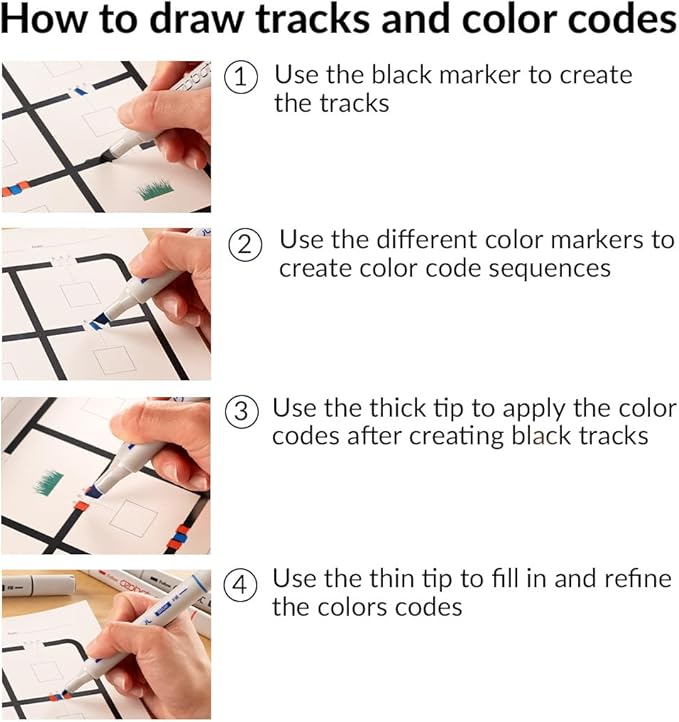 How to draw tracks and color codes

① Use the black marker to create the tracks

② Use the different color markers to create color code sequences

③ Use the thick tip to apply the color codes after creating black tracks

④ Use the thin tip to fill in and refine the colors codes